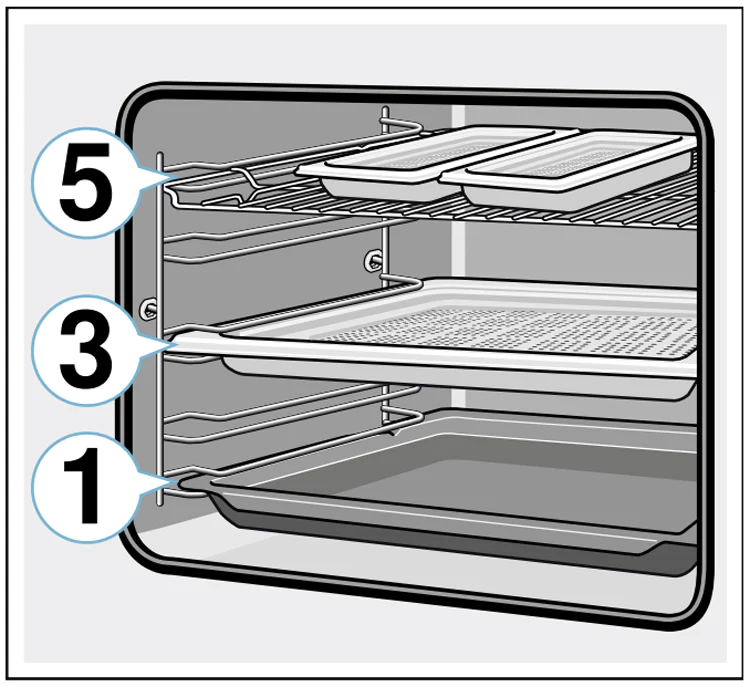 5
3
1